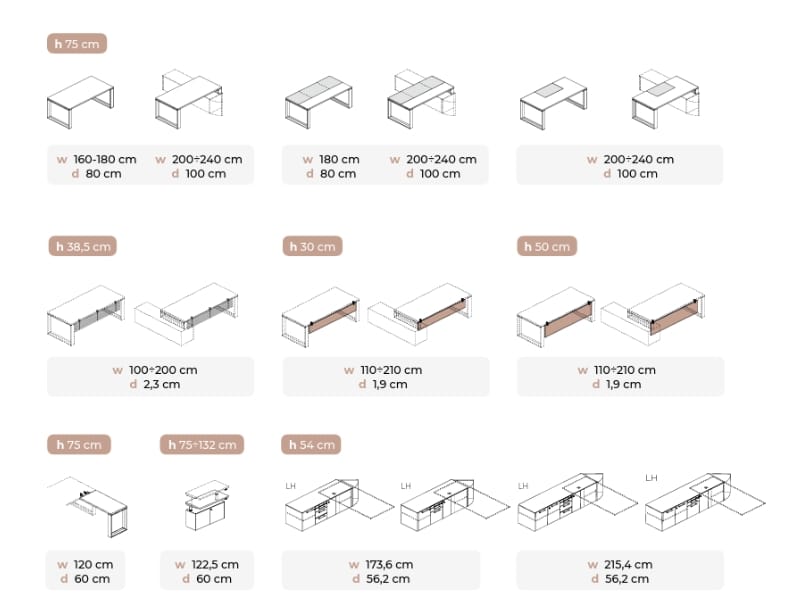 h 75 cm

w 160-180 cm
d 80 cm

w 200÷240 cm
d 100 cm

w 180 cm
d 80 cm

w 200÷240 cm
d 100 cm

w 200÷240 cm
d 100 cm

h 38,5 cm

w 100÷200 cm
d 2,3 cm

h 30 cm

w 110÷210 cm
d 1,9 cm

h 50 cm

w 110÷210 cm
d 1,9 cm

h 75 cm

w 120 cm
d 60 cm

h 75÷132 cm

w 122,5 cm
d 60 cm

h 54 cm

LH

LH

w 173,6 cm
d 56,2 cm

LH

LH

w 215,4 cm
d 56,2 cm